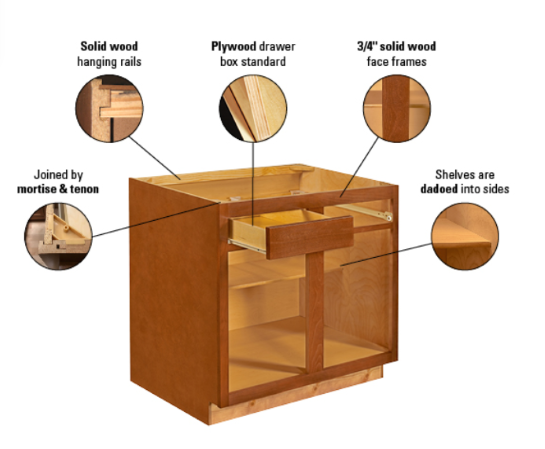 Solid wood hanging rails

Plywood drawer box standard

3/4" solid wood face frames

Joined by mortise & tenon

Shelves are dadoed into sides